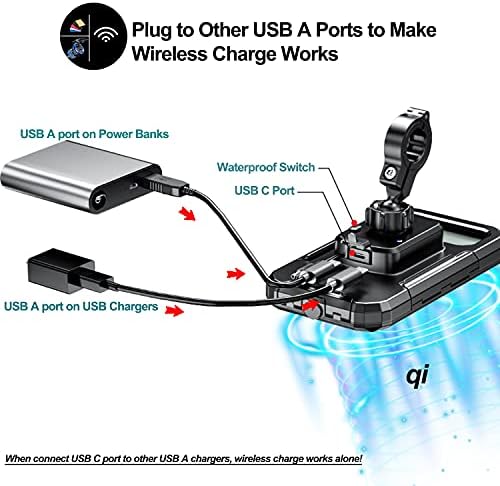 Plug to Other USB A Ports to Make Wireless Charge Works

USB A port on Power Banks

Waterproof Switch

USB C Port

USB A port on USB Chargers

qi

When connect USB C port to other USB A chargers, wireless charge works alone!