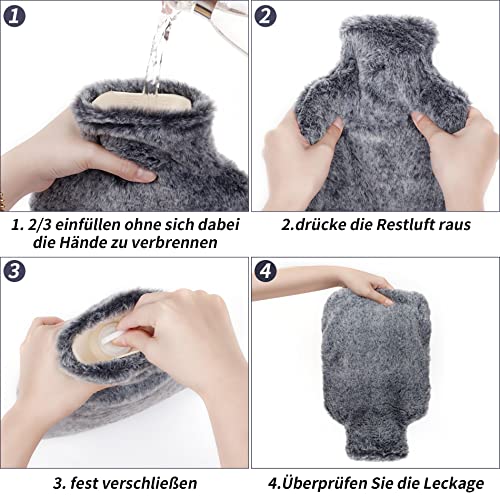 1

2

1. 2/3 einfüllen ohne sich dabei die Hände zu verbrennen

2.drücke die Restluft raus

3

4

3. fest verschließen

4.Überprüfen Sie die Leckage