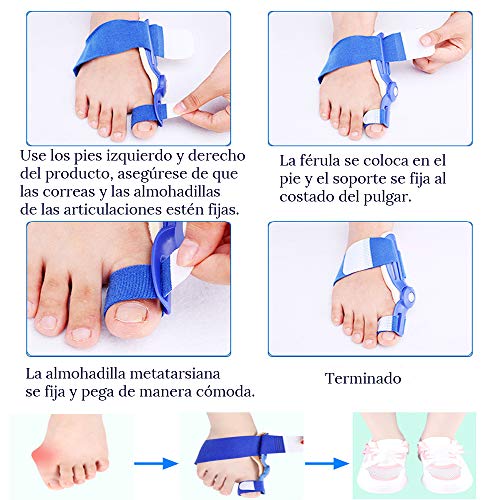 Use los pies izquierdo y derecho del producto, asegúrese de que las correas y las almohadillas de las articulaciones estén fijas.

La férula se coloca en el pie y el soporte se fija al costado del pulgar.

La almohadilla metatarsiana se fija y pega de manera cómoda.

Terminado