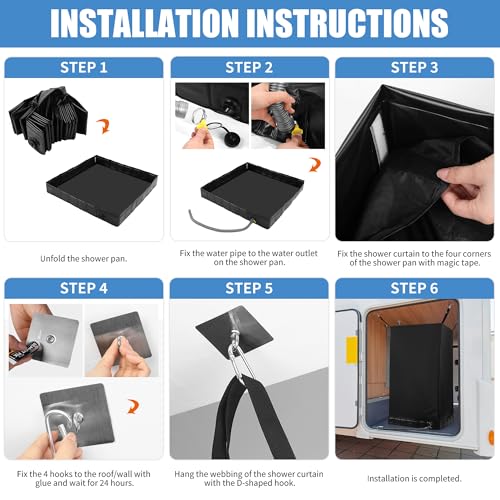 INSTALLATION INSTRUCTIONS

STEP 1

Unfold the shower pan.

STEP 2

Fix the water pipe to the water outlet on the shower pan.

STEP 3

Fix the shower curtain to the four corners of the shower pan with magic tape.

STEP 4

Fix the 4 hooks to the roof/wall with glue and wait for 24 hours.

STEP 5

Hang the webbing of the shower curtain with the D-shaped hook.

STEP 6

Installation is completed.