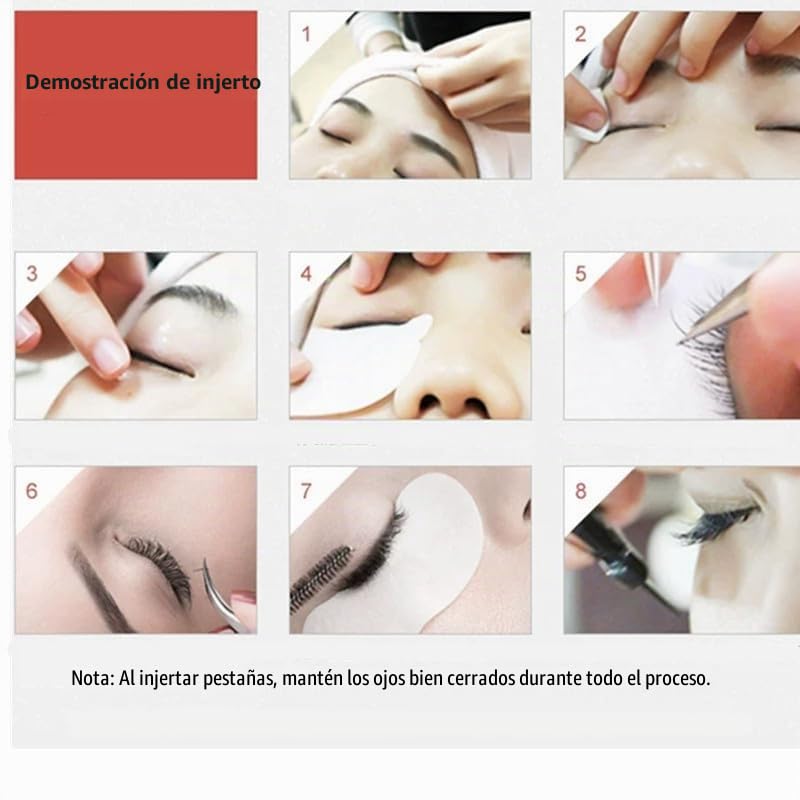 Demostración de injerto

1

2

3

4

5

6

7

8

Nota: Al injertar pestañas, mantén los ojos bien cerrados durante todo el proceso.