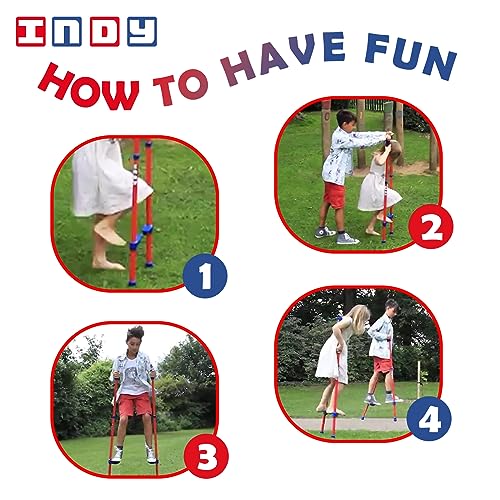 INDY

HOW TO HAVE FUN

1

2

3

4