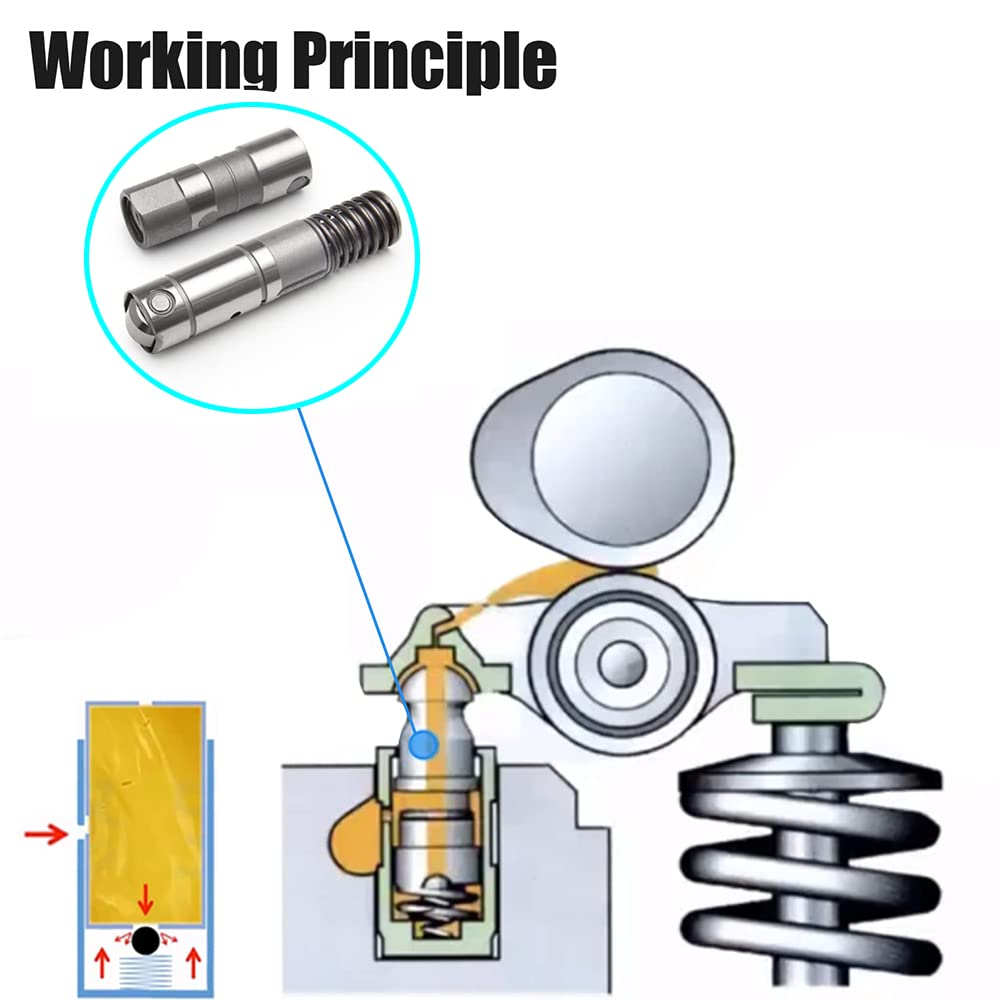 Working Principle