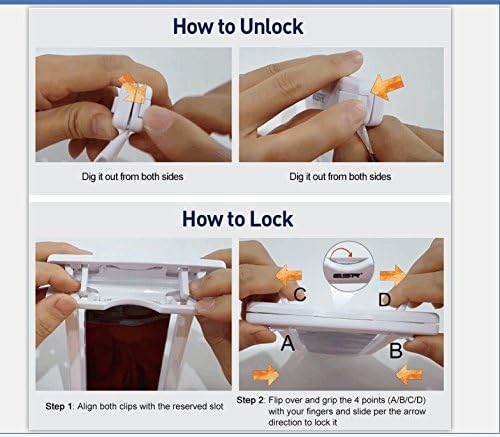 How to Unlock

ESR

Dig it out from both sides

Dig it out from both sides

How to Lock

ESR

C

D

A

B

Step 1: Align both clips with the reserved slot

Step 2: Flip over and grip the 4 points (A/B/C/D) with your fingers and slide per the arrow direction to lock it