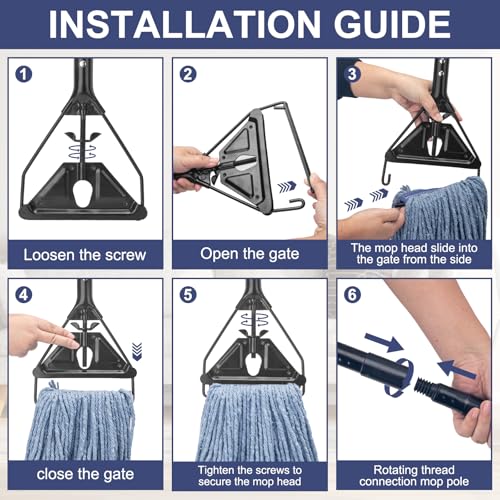 INSTALLATION GUIDE

1
Loosen the screw

2
Open the gate

3
The mop head slide into the gate from the side

4
close the gate

5
Tighten the screws to secure the mop head

6
Rotating thread connection mop pole