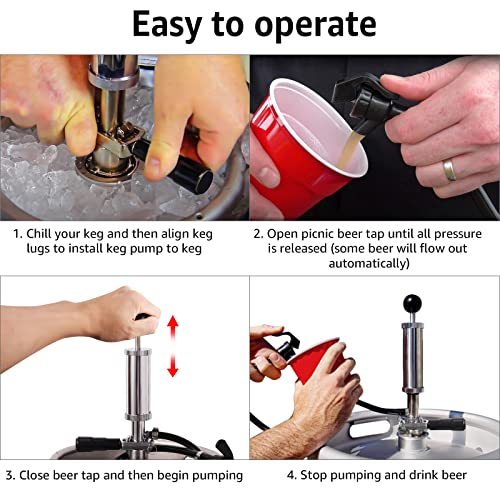 Easy to operate

1. Chill your keg and then align keg lugs to install keg pump to keg

2. Open picnic beer tap until all pressure is released (some beer will flow out automatically)

3. Close beer tap and then begin pumping

4. Stop pumping and drink beer