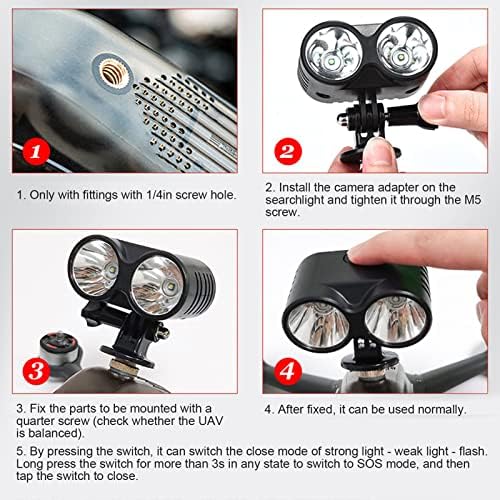 1

2

1. Only with fittings with 1/4in screw hole.

2. Install the camera adapter on the searchlight and tighten it through the M5 screw.

3

4

3. Fix the parts to be mounted with a quarter screw (check whether the UAV is balanced).

4. After fixed, it can be used normally.

5. By pressing the switch, it can switch the close mode of strong light - weak light - flash. Long press the switch for more than 3s in any state to switch to SOS mode, and then tap the switch to close.