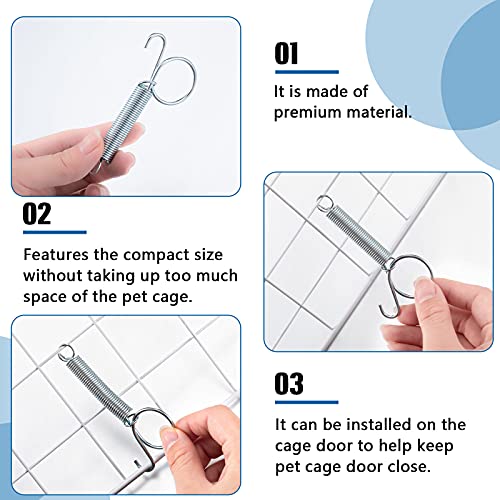 01

It is made of premium material.

02

Features the compact size without taking up too much space of the pet cage.

03

It can be installed on the cage door to help keep pet cage door close.