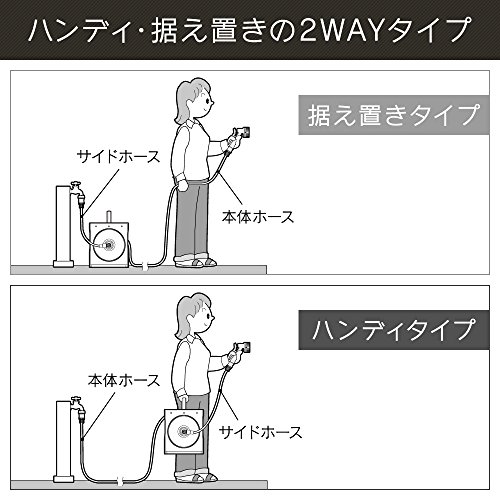 ハンディ・据え置きの2WAYタイプ

据え置きタイプ

サイドホース

本体ホース

ハンディタイプ

本体ホース

サイドホース