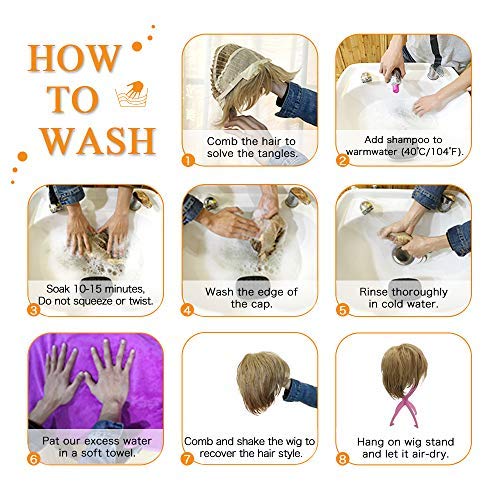 HOW TO WASH

1 Comb the hair to solve the tangles.

2 Add shampoo to warmwater (40°C/104°F).

3 Soak 10-15 minutes, Do not squeeze or twist.

4 Wash the edge of the cap.

5 Rinse thoroughly in cold water.

6 Pat our excess water in a soft towel.

7 Comb and shake the wig to recover the hair style.

8 Hang on wig stand and let it air-dry.