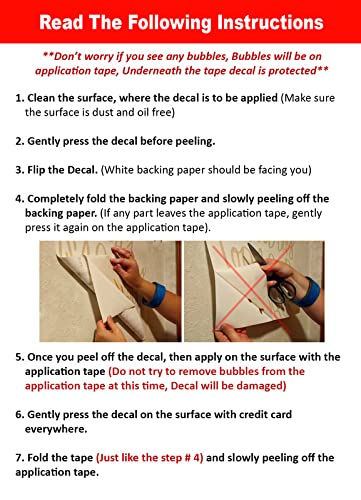 Read The Following Instructions

**Don't worry if you see any bubbles, Bubbles will be on application tape, Underneath the tape decal is protected**

1. Clean the surface, where the decal is to be applied (Make sure the surface is dust and oil free)

2. Gently press the decal before peeling.

3. Flip the Decal. (White backing paper should be facing you)

4. Completely fold the backing paper and slowly peeling off the backing paper. (If any part leaves the application tape, gently press it again on the application tape).

5. Once you peel off the decal, then apply on the surface with the application tape (Do not try to remove bubbles from the application tape at this time, Decal will be damaged)

6. Gently press the decal on the surface with credit card everywhere.

7. Fold the tape (Just like the step # 4) and slowly peeling off the application tape.