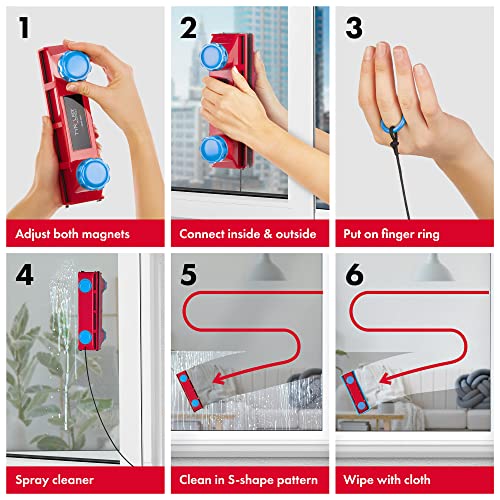 1

Adjust both magnets

2

Connect inside & outside

3

Put on finger ring

4

Spray cleaner

5

Clean in S-shape pattern

6

Wipe with cloth