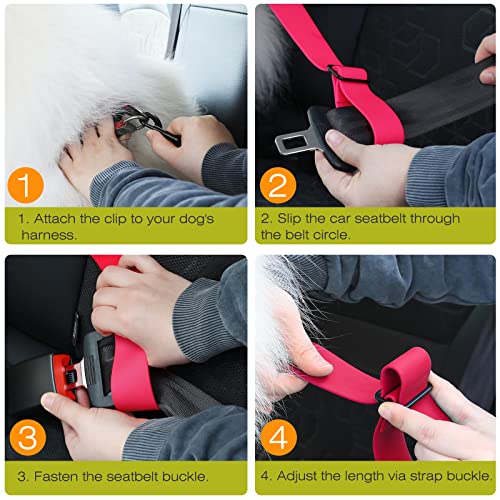 1

1. Attach the clip to your dog's harness.

2

2. Slip the car seatbelt through the belt circle.

3

3. Fasten the seatbelt buckle.

4

4. Adjust the length via strap buckle.