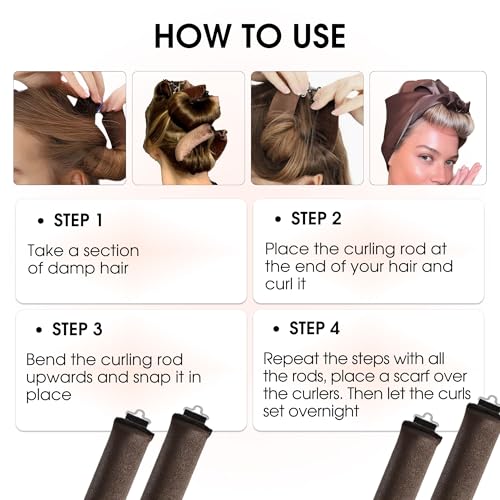 HOW TO USE

• STEP 1

Take a section of damp hair

• STEP 2

Place the curling rod at the end of your hair and curl it

• STEP 3

Bend the curling rod upwards and snap it in place

• STEP 4

Repeat the steps with all the rods, place a scarf over the curlers. Then let the curls set overnight