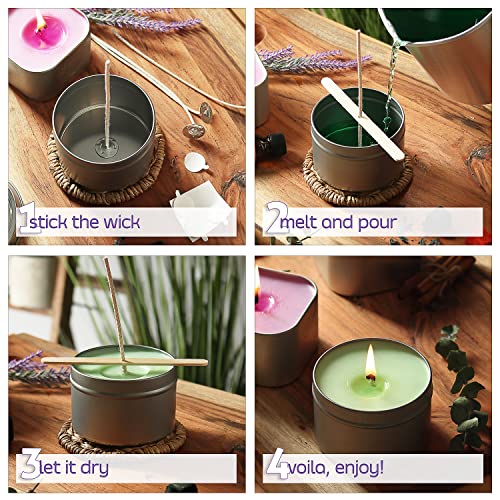 1 stick the wick

2 melt and pour

3 let it dry

4 voila, enjoy!