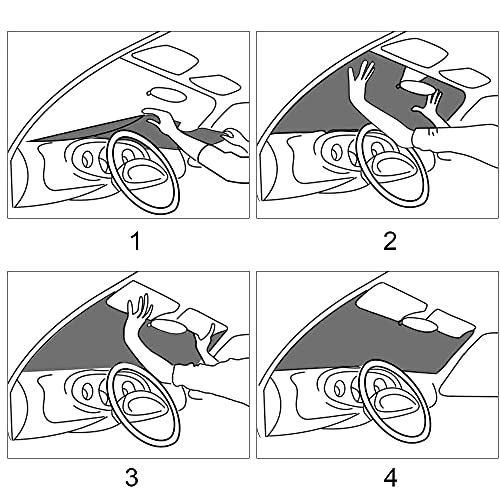 1

2

3

4