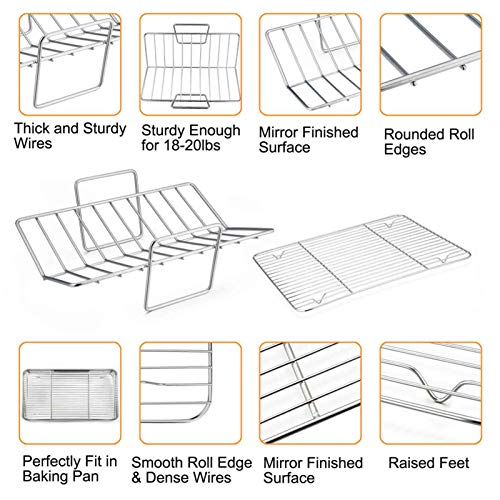 Thick and Sturdy Wires

Sturdy Enough for 18-20lbs

Mirror Finished Surface

Rounded Roll Edges

Perfectly Fit in Baking Pan

Smooth Roll Edge & Dense Wires

Mirror Finished Surface

Raised Feet