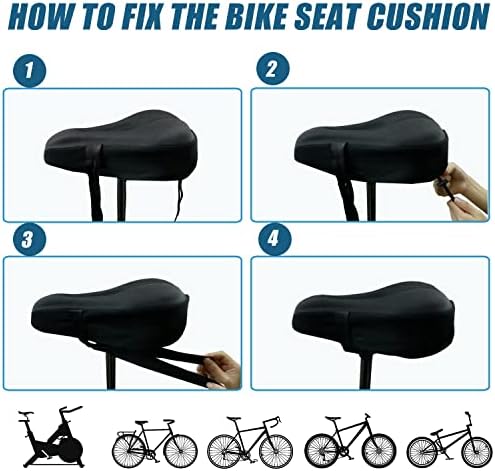 HOW TO FIX THE BIKE SEAT CUSHION

1

2

3

4