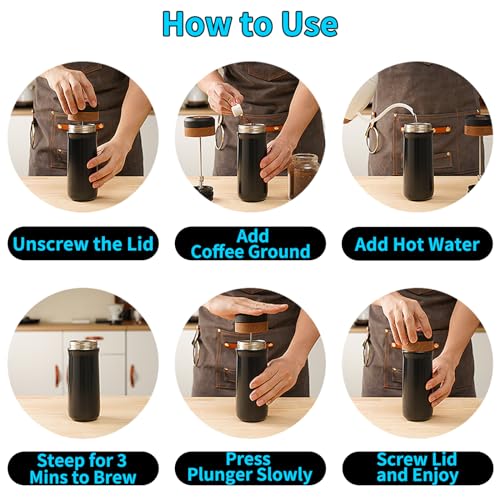 How to Use

Unscrew the Lid

Add Coffee Ground

Add Hot Water

Steep for 3 Mins to Brew

Press Plunger Slowly

Screw Lid and Enjoy