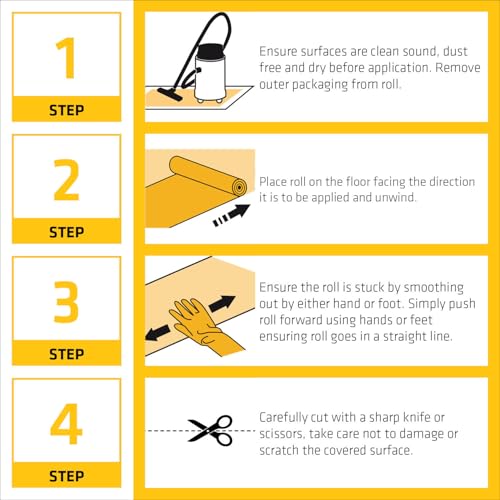 1
STEP

Ensure surfaces are clean sound, dust free and dry before application. Remove outer packaging from roll.

2
STEP

Place roll on the floor facing the direction it is to be applied and unwind.

3
STEP

Ensure the roll is stuck by smoothing out by either hand or foot. Simply push roll forward using hands or feet ensuring roll goes in a straight line.

4
STEP

Carefully cut with a sharp knife or scissors, take care not to damage or scratch the covered surface.