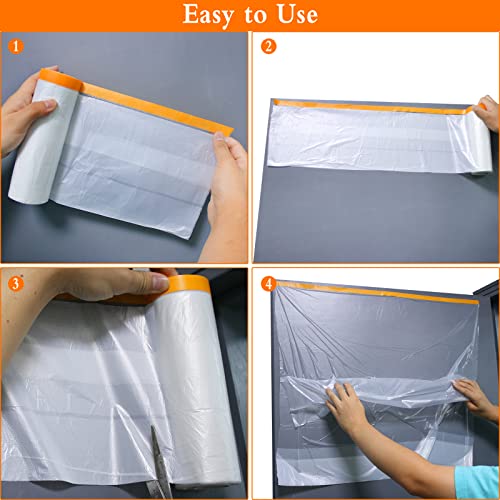 Easy to Use

1

2

3

4