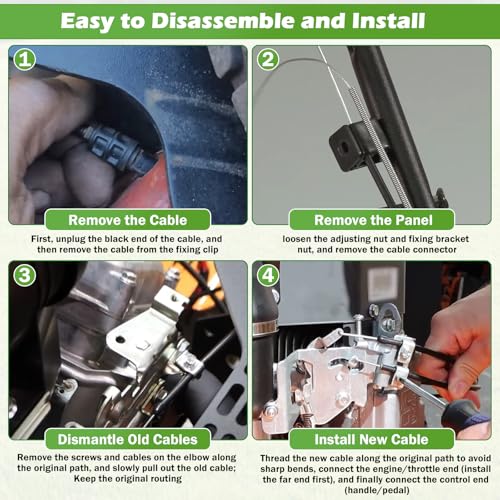 Easy to Disassemble and Install

1

Remove the Cable

First, unplug the black end of the cable, and then remove the cable from the fixing clip

2

Remove the Panel

loosen the adjusting nut and fixing bracket nut, and remove the cable connector

3

Dismantle Old Cables

Remove the screws and cables on the elbow along the original path, and slowly pull out the old cable; Keep the original routing

4

Install New Cable

Thread the new cable along the original path to avoid sharp bends, connect the engine/throttle end (install the far end first), and finally connect the control end (handle/pedal)