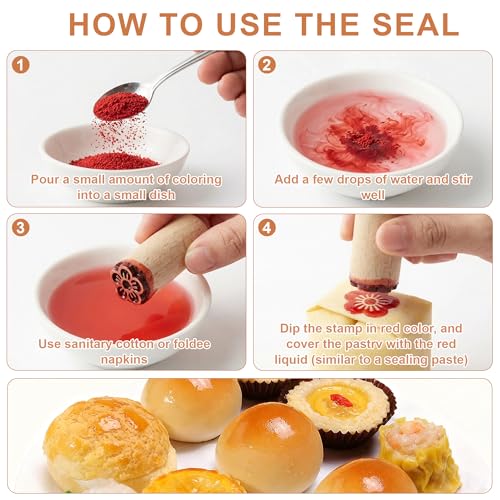 HOW TO USE THE SEAL

1
Pour a small amount of coloring into a small dish

2
Add a few drops of water and stir well

3
Use sanitary cotton or foldee napkins

4
Dip the stamp in red color, and cover the pastrv with the red liquid (similar to a sealing paste)