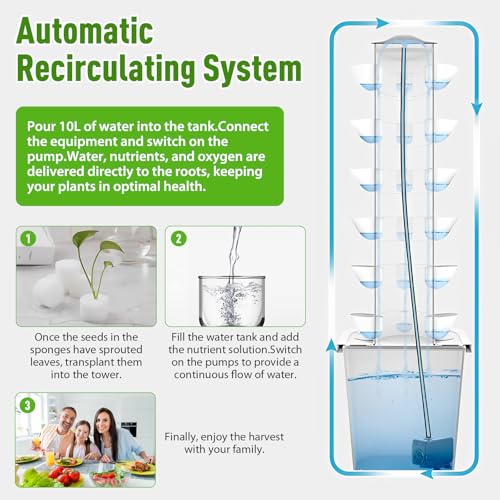 Automatic Recirculating System

Pour 10L of water into the tank.Connect the equipment and switch on the pump.Water, nutrients, and oxygen are delivered directly to the roots, keeping your plants in optimal health.

1

Once the seeds in the sponges have sprouted leaves, transplant them into the tower.

2

Fill the water tank and add the nutrient solution.Switch on the pumps to provide a continuous flow of water.

3

Finally, enjoy the harvest with your family.