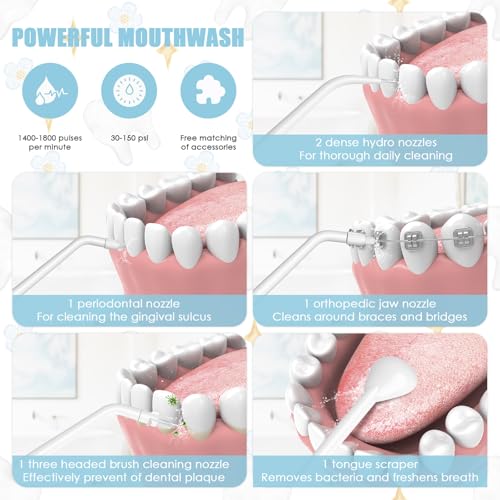 POWERFUL MOUTHWASH

1400-1800 pulses per minute

30-150 psi

Free matching of accessories

2 dense hydro nozzles
For thorough daily cleaning

1 periodontal nozzle
For cleaning the gingival sulcus

1 orthopedic jaw nozzle
Cleans around braces and bridges

1 three headed brush cleaning nozzle
Effectively prevent of dental plaque

1 tongue scraper
Removes bacteria and freshens breath