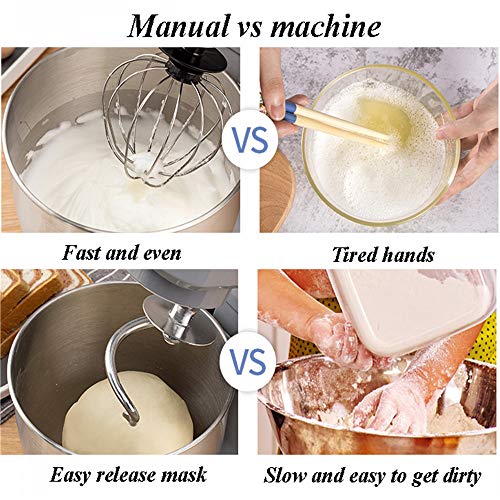 Manual vs machine

VS

Fast and even

Tired hands

VS

Easy release mask

Slow and easy to get dirty