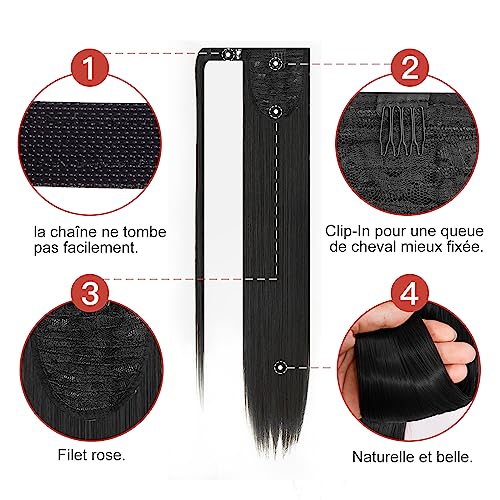 1

la chaîne ne tombe pas facilement.

2

Clip-In pour une queue de cheval mieux fixée.

3

Filet rose.

4

Naturelle et belle.