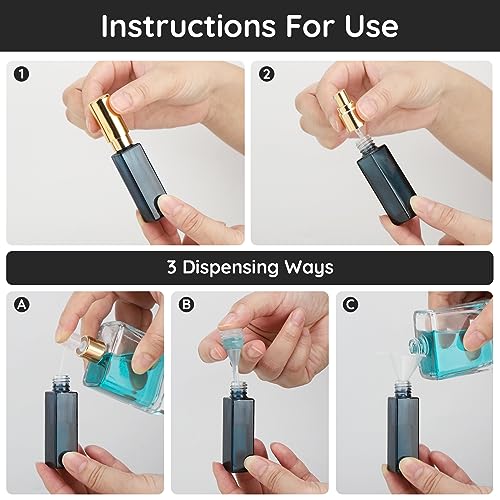 Instructions For Use

1

2

3 Dispensing Ways

A

B

C