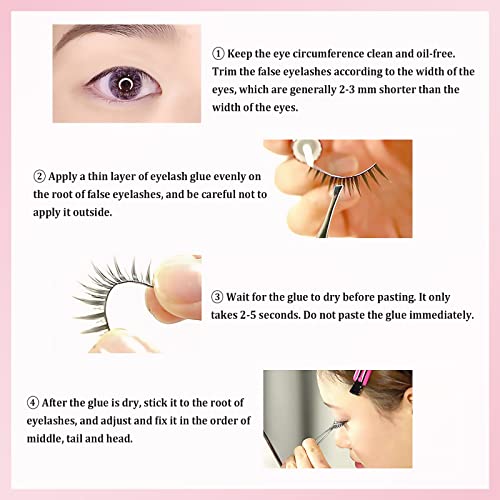 ① Keep the eye circumference clean and oil-free. Trim the false eyelashes according to the width of the eyes, which are generally 2-3 mm shorter than the width of the eyes.

② Apply a thin layer of eyelash glue evenly on the root of false eyelashes, and be careful not to apply it outside.

③ Wait for the glue to dry before pasting. It only takes 2-5 seconds. Do not paste the glue immediately.

④ After the glue is dry, stick it to the root of eyelashes, and adjust and fix it in the order of middle, tail and head.