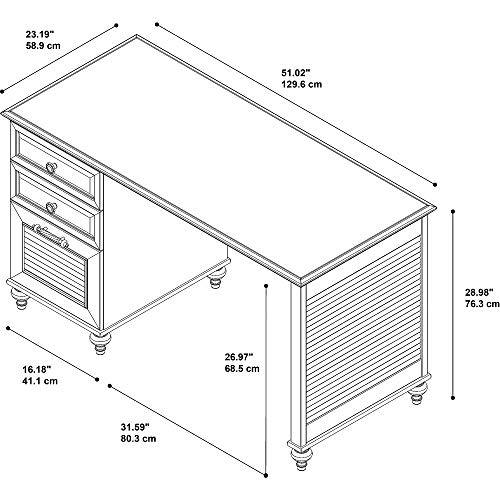 23.19"
58.9 cm

51.02"
129.6 cm

28.98"
76.3 cm

26.97"
68.5 cm

16.18"
41.1 cm

31.59"
80.3 cm