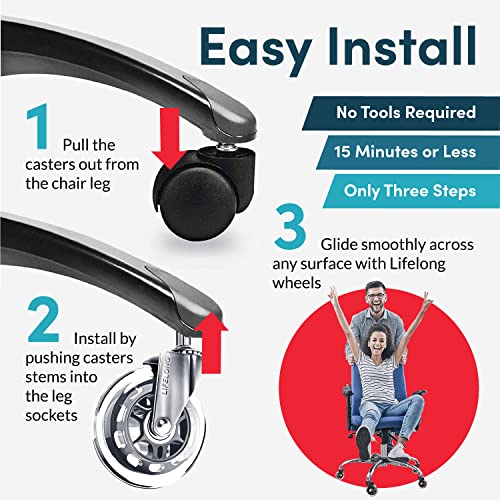 Easy Install

No Tools Required

15 Minutes or Less

Only Three Steps

1 Pull the casters out from the chair leg

2 Install by pushing casters stems into the leg sockets

LIFELONG

3 Glide smoothly across any surface with Lifelong wheels