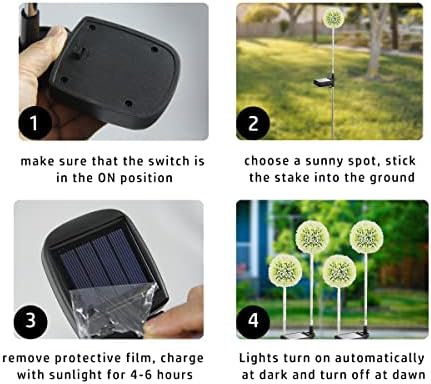 1

make sure that the switch is in the ON position

2

choose a sunny spot, stick the stake into the ground

3

remove protective film, charge with sunlight for 4-6 hours

4

Lights turn on automatically at dark and turn off at dawn