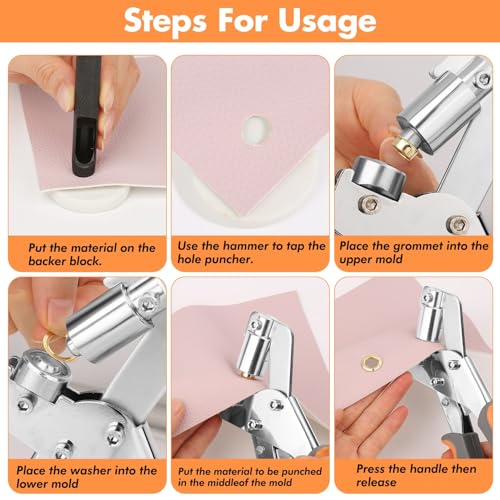 Steps For Usage

Put the material on the backer block.

Use the hammer to tap the hole puncher.

Place the grommet into the upper mold

Place the washer into the lower mold

Put the material to be punched in the middleof the mold

Press the handle then release