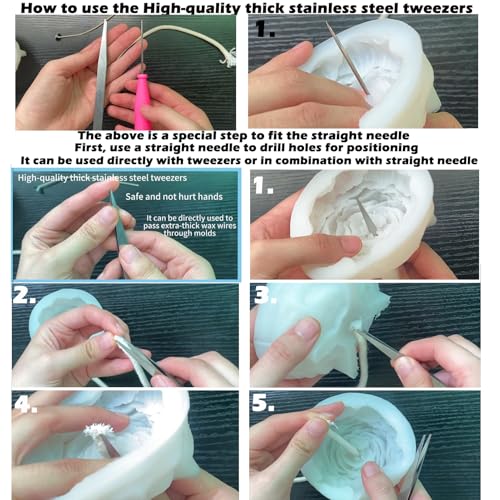 How to use the High-quality thick stainless steel tweezers

1.

The above is a special step to fit the straight needle
First, use a straight needle to drill holes for positioning
It can be used directly with tweezers or in combination with straight needle

High-quality thick stainless steel tweezers

Safe and not hurt hands

It can be directly used to pass extra-thick wax wires through molds

1.

2.

3.

4.

5.