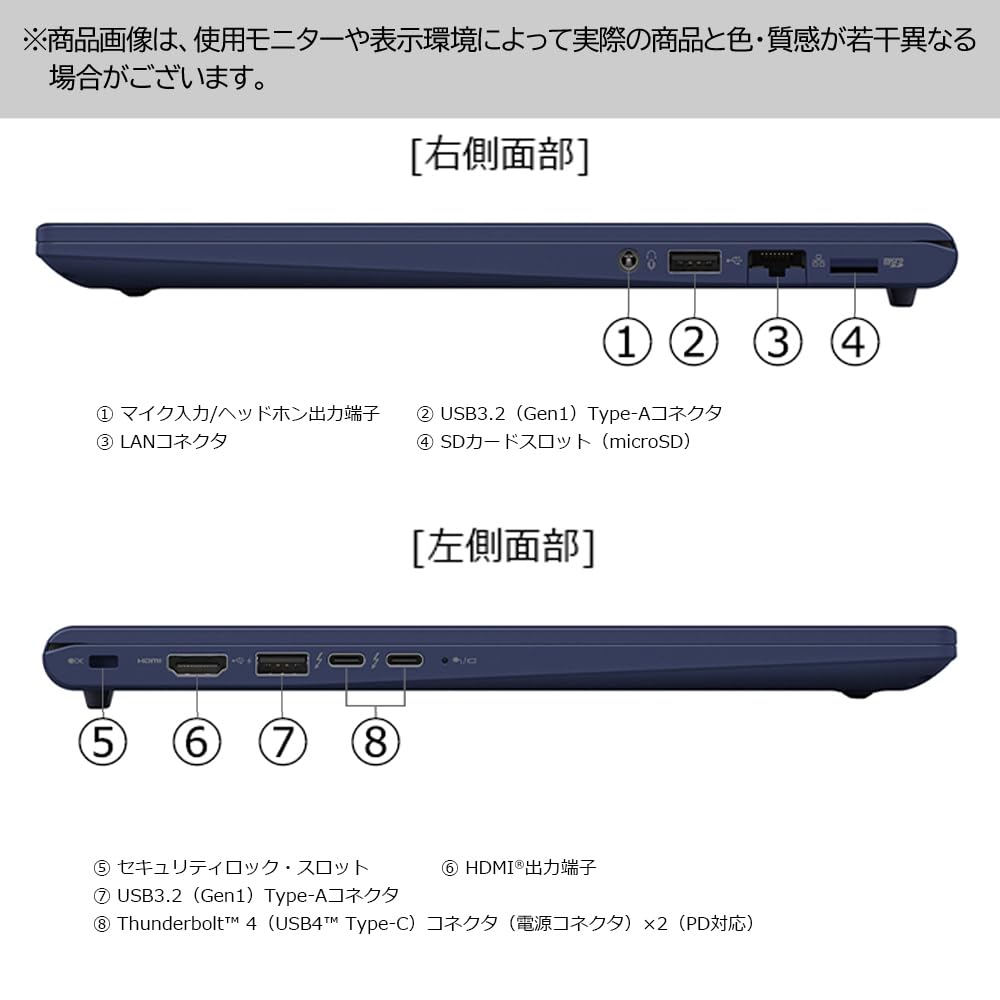 ※商品画像は、使用モニターや表示環境によって実際の商品と色・質感が若干異なる場合がございます。

[右側面部]

①

②

③

④

① マイク入力/ヘッドホン出力端子
② USB3.2（Gen1）Type-Aコネクタ
③ LANコネクタ
④ SDカードスロット（microSD）

[左側面部]

HDMI

⑤

⑥

⑦

⑧

⑤ セキュリティロック・スロット
⑥ HDMI®出力端子
⑦ USB3.2（Gen1）Type-Aコネクタ
⑧ Thunderbolt™ 4（USB4™ Type-C）コネクタ（電源コネクタ）×2（PD対応）