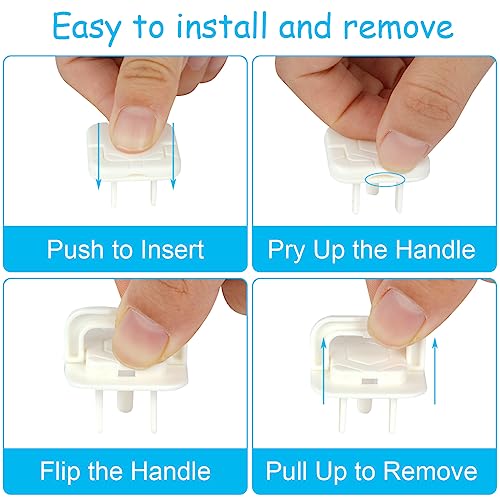 Easy to install and remove

Push to Insert

Pry Up the Handle

Flip the Handle

Pull Up to Remove