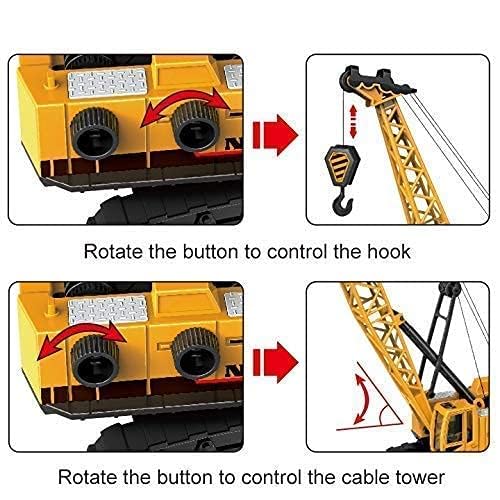 Rotate the button to control the hook

Rotate the button to control the cable tower