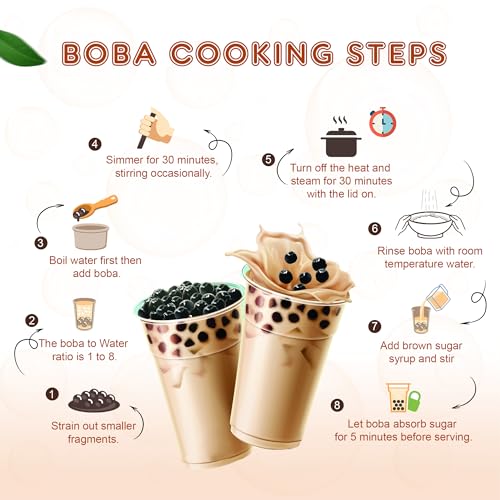 BOBA COOKING STEPS

1
Strain out smaller fragments.

2
The boba to Water ratio is 1 to 8.

3
Boil water first then add boba.

4
Simmer for 30 minutes, stirring occasionally.

5
Turn off the heat and steam for 30 minutes with the lid on.

6
Rinse boba with room temperature water.

7
Add brown sugar syrup and stir

8
Let boba absorb sugar for 5 minutes before serving.