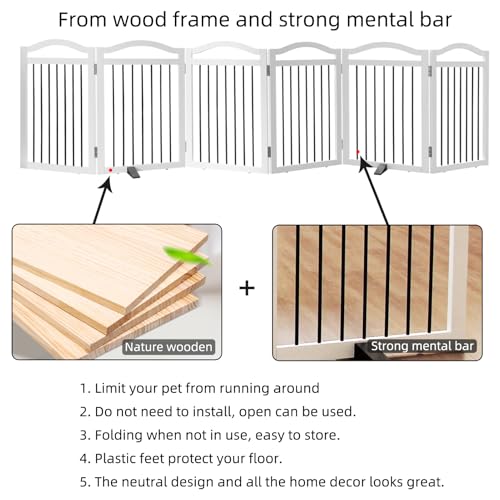 From wood frame and strong mental bar

Nature wooden

+

Strong mental bar

1. Limit your pet from running around
2. Do not need to install, open can be used.
3. Folding when not in use, easy to store.
4. Plastic feet protect your floor.
5. The neutral design and all the home decor looks great.