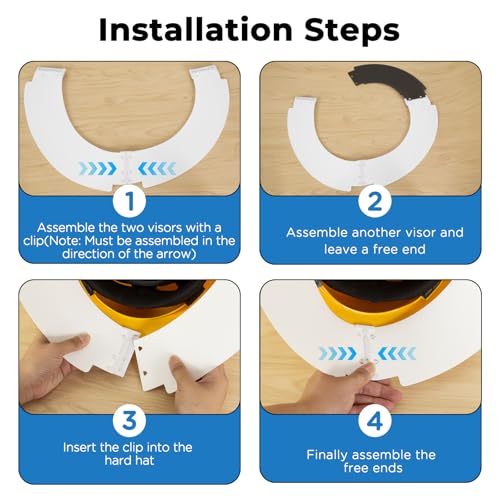 Installation Steps

1

Assemble the two visors with a clip(Note: Must be assembled in the direction of the arrow)

2

Assemble another visor and leave a free end

3

Insert the clip into the hard hat

4

Finally assemble the free ends