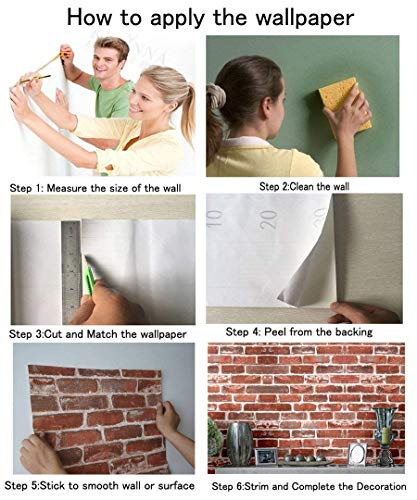 How to apply the wallpaper

Step 1: Measure the size of the wall

Step 2:Clean the wall

10 20 30

Step 3:Cut and Match the wallpaper

Step 4: Peel from the backing

Step 5:Stick to smooth wall or surface

Step 6:Strim and Complete the Decoration