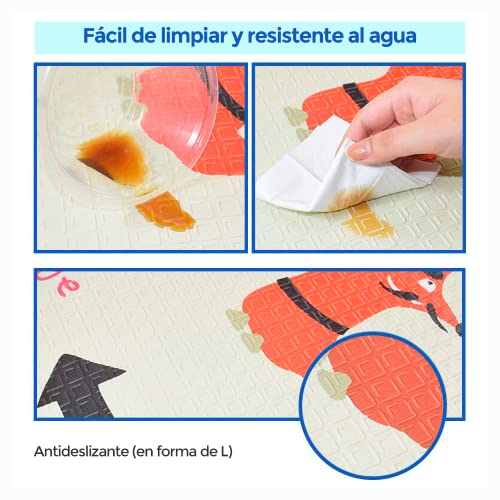 Fácil de limpiar y resistente al agua

Antideslizante (en forma de L)