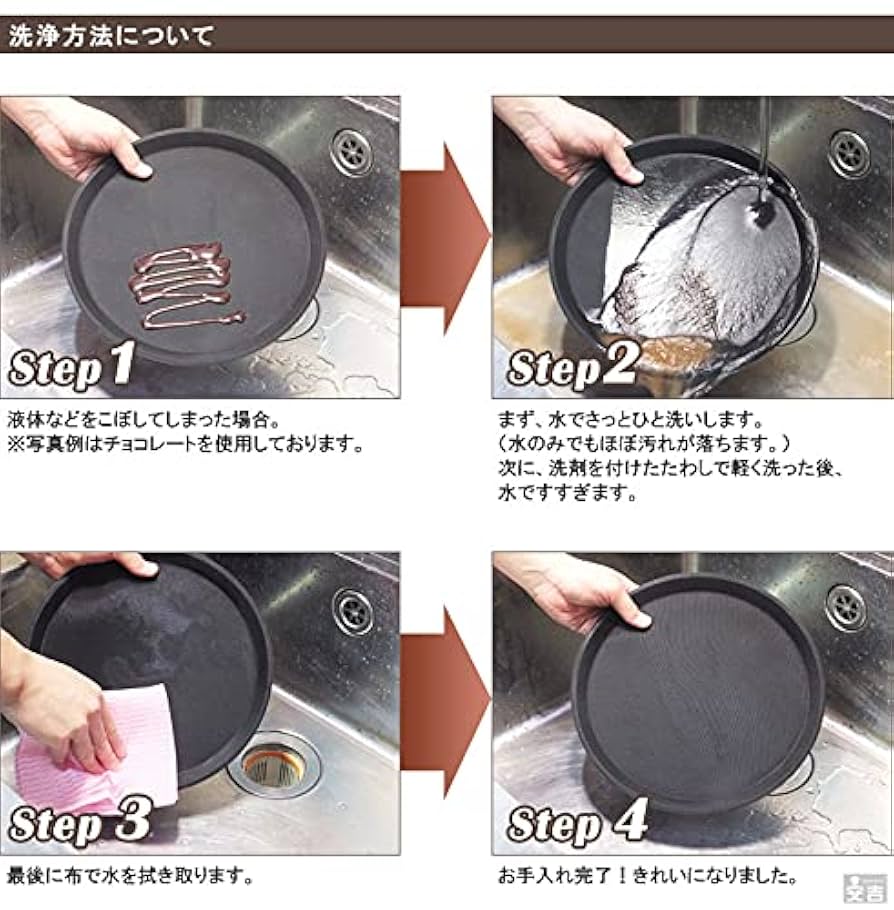 洗浄方法について

Step 1

液体などをこぼしてしまった場合。
※写真例はチョコレートを使用しております。

Step 2

まず、水でさっとひと洗いします。
（水のみでもほぼ汚れが落ちます。）
次に、洗剤を付けたたわしで軽く洗った後、水ですすぎます。

Step 3

最後に布で水を拭き取ります。

Step 4

お手入れ完了！きれいになりました。

安吉