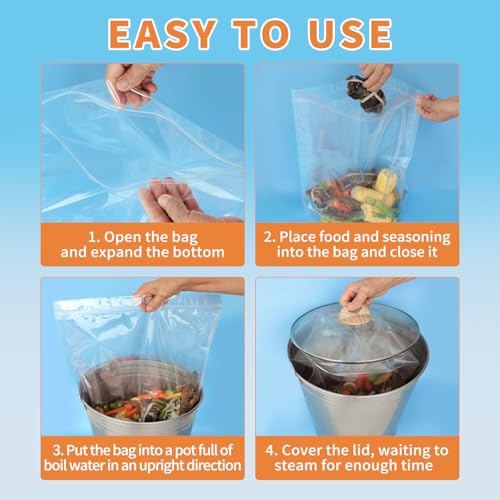 EASY TO USE

1. Open the bag and expand the bottom

2. Place food and seasoning into the bag and close it

3. Put the bag into a pot full of boil water in an upright direction

4. Cover the lid, waiting to steam for enough time