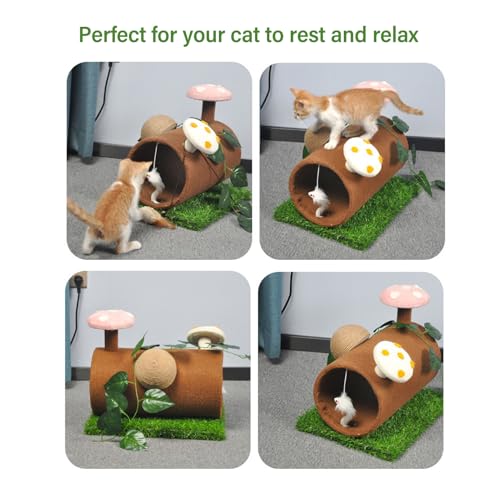 Perfect for your cat to rest and relax