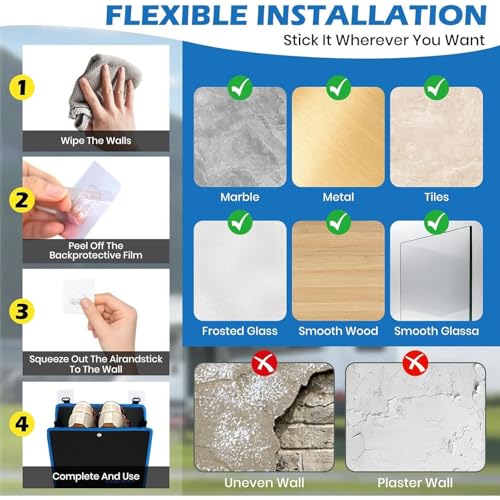 FLEXIBLE INSTALLATION
Stick It Wherever You Want

1
Wipe The Walls

2
Peel Off The Backprotective Film

3
Squeeze Out The Airandstick To The Wall

4
Complete And Use

Marble
Metal
Tiles

Frosted Glass
Smooth Wood
Smooth Glassa

Uneven Wall
Plaster Wall